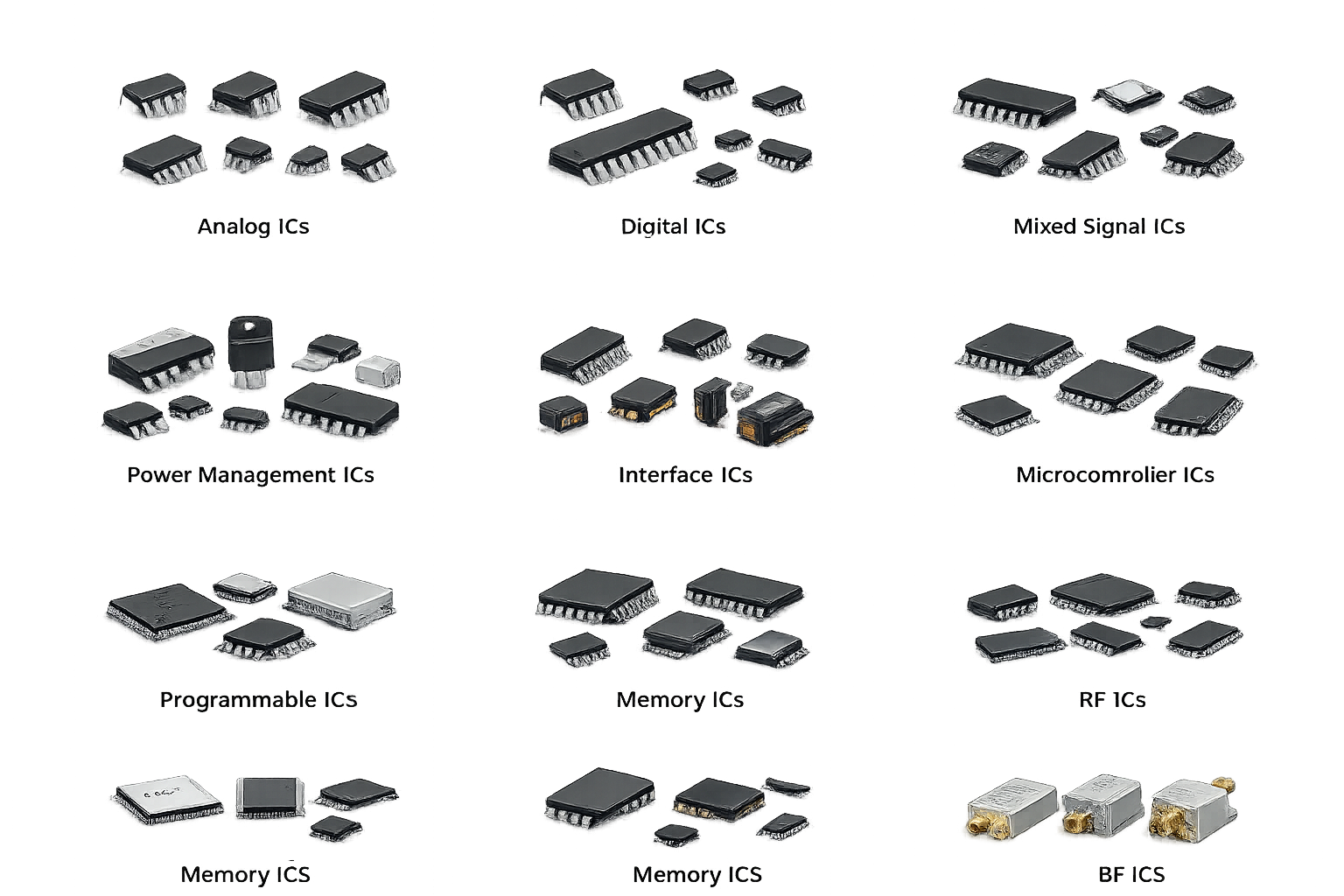 Analog ICs

Digital ICs

Mixed Signal ICs

Power Management ICs

Interface ICs

Microcomrolier ICs

Programmable ICs

Memory ICs

RF ICs

Memory ICS

Memory ICS

BF ICS